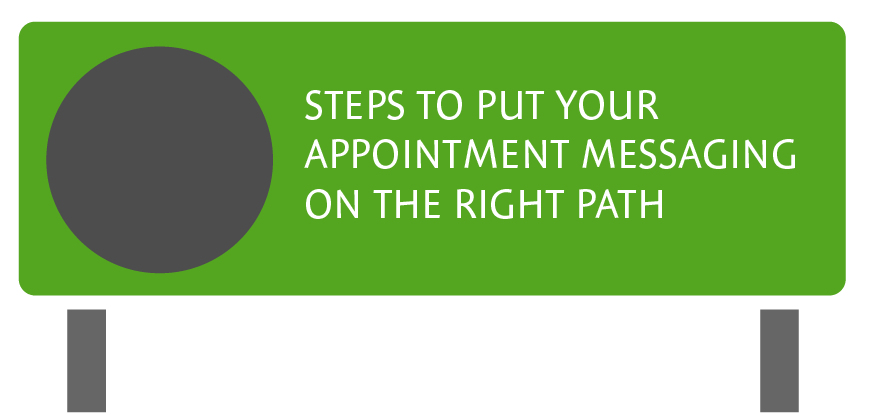 STEPS TO PUT YOUR APPOINTMENT MESSAGING ON THE RIGHT PATH